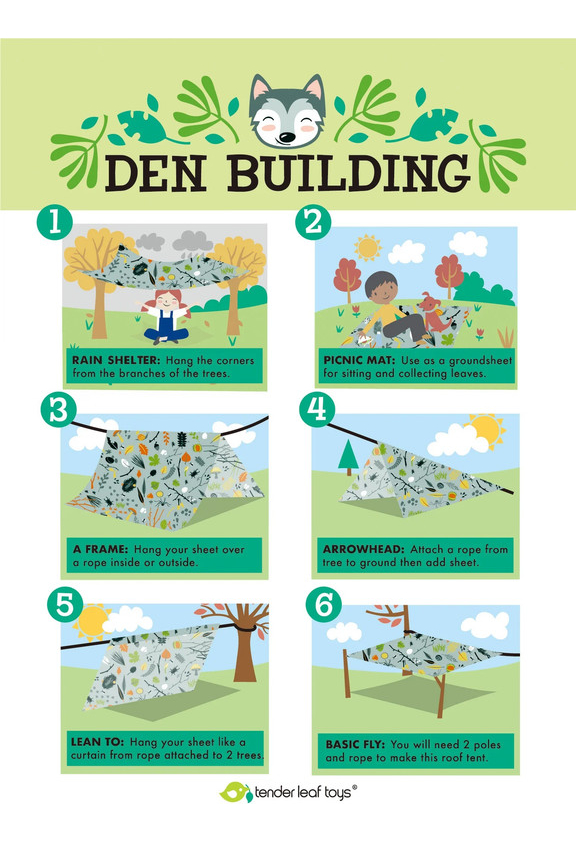 DEN BUILDING

1

RAIN SHELTER: Hang the corners from the branches of the trees.

2

PICNIC MAT: Use as a groundsheet for sitting and collecting leaves.

3

A FRAME: Hang your sheet over a rope inside or outside.

4

ARROWHEAD: Attach a rope from tree to ground then add sheet.

5

LEAN TO: Hang your sheet like a curtain from rope attached to 2 trees.

6

BASIC FLY: You will need 2 poles and rope to make this roof tent.

tender leaf toys®