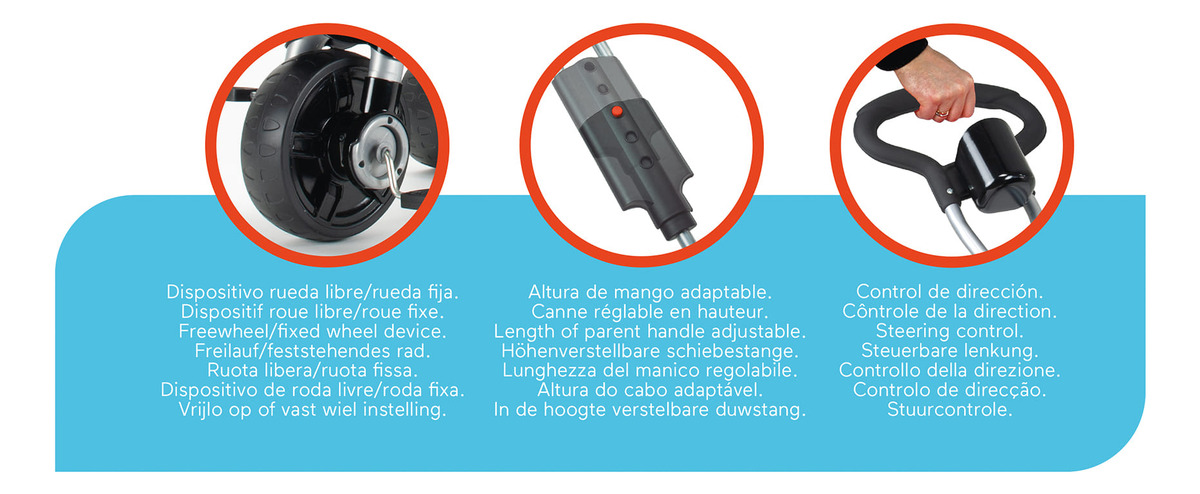 Dispositivo rueda libre/rueda fija.
Dispositif roue libre/roue fixe.
Freewheel/fixed wheel device.
Freilauf/feststehendes rad.
Ruota libera/ruota fissa.
Dispositivo de roda livre/roda fixa.
Vrijlo op of vast wiel instelling.

Altura de mango adaptable.
Canne réglable en hauteur.
Length of parent handle adjustable.
Höhenverstellbare schiebestange.
Lunghezza del manico regolabile.
Altura do cabo adaptável.
In de hoogte verstelbare duwstang.

Control de dirección.
Côntrole de la direction.
Steering control.
Steuerbare lenkung.
Controllo della direzione.
Controlo de direcção.
Stuurcontrole.